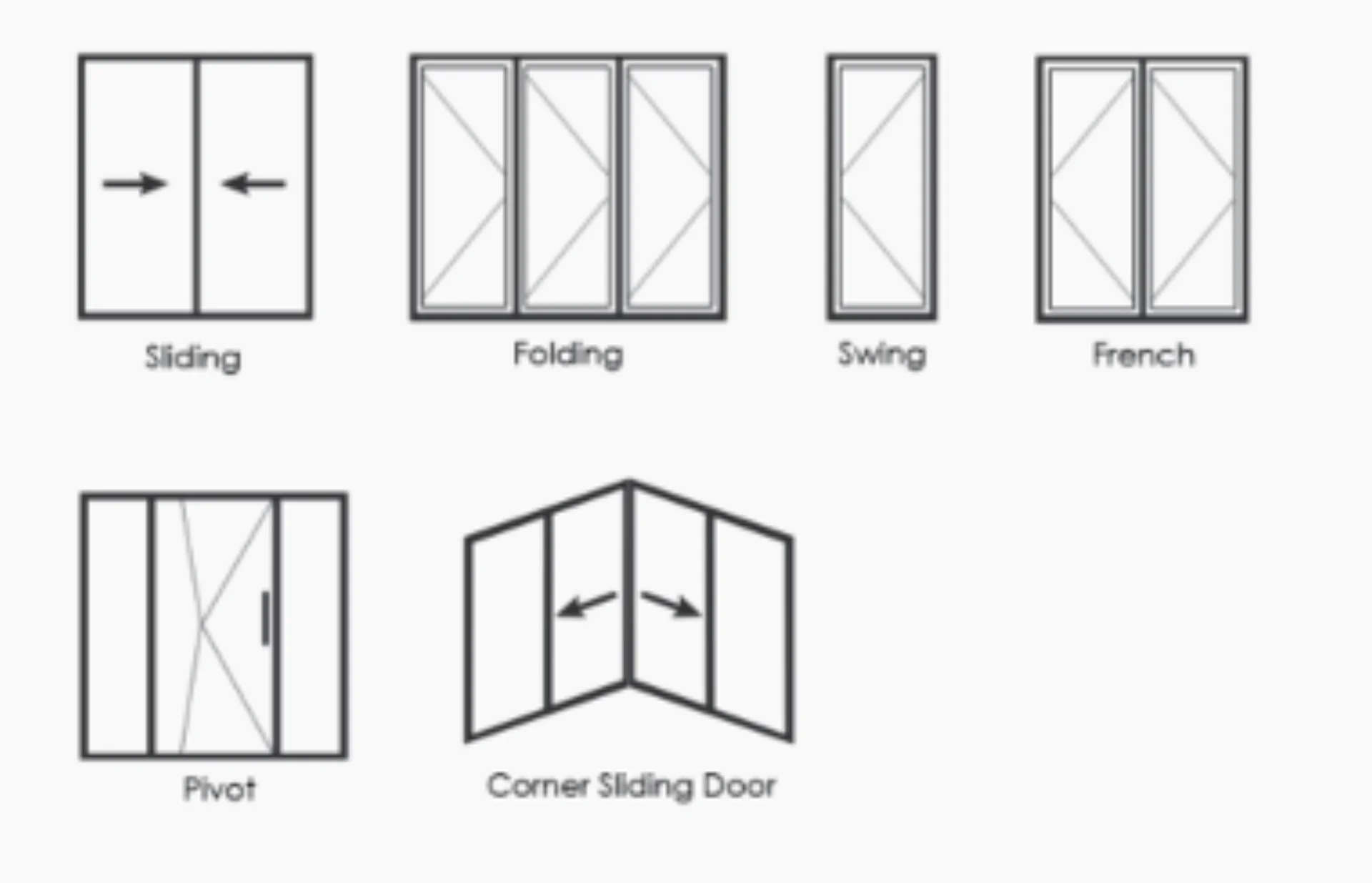 Sliding

Folding

Swing

French

Pivot

Corner Sliding Door